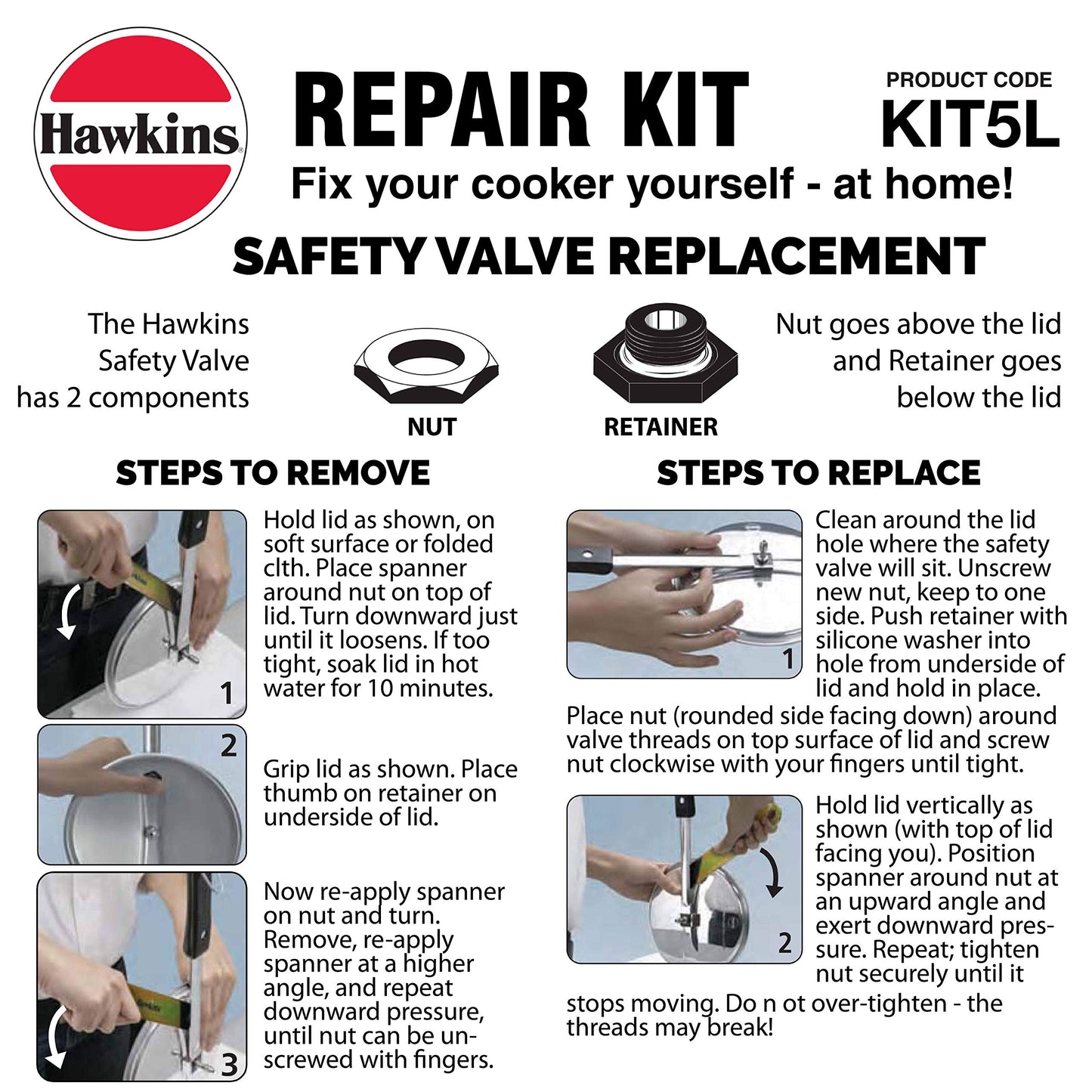 Hawkins

REPAIR KIT

PRODUCT CODE
KIT5L

Fix your cooker yourself - at home!

SAFETY VALVE REPLACEMENT

The Hawkins Safety Valve has 2 components

NUT

RETAINER

Nut goes above the lid and Retainer goes below the lid

STEPS TO REMOVE

1

Hold lid as shown, on soft surface or folded clth. Place spanner around nut on top of lid. Turn downward just until it loosens. If too tight, soak lid in hot water for 10 minutes.

2

Grip lid as shown. Place thumb on retainer on underside of lid.

Hawkins

3

Now re-apply spanner on nut and turn. Remove, re-apply spanner at a higher angle, and repeat downward pressure, until nut can be unscrewed with fingers.

STEPS TO REPLACE

1

Clean around the lid hole where the safety valve will sit. Unscrew new nut, keep to one side. Push retainer with silicone washer into hole from underside of lid and hold in place. Place nut (rounded side facing down) around valve threads on top surface of lid and screw nut clockwise with your fingers until tight.

2

Hold lid vertically as shown (with top of lid facing you). Position spanner around nut at an upward angle and exert downward pressure. Repeat; tighten nut securely until it stops moving. Do n ot over-tighten - the threads may break!