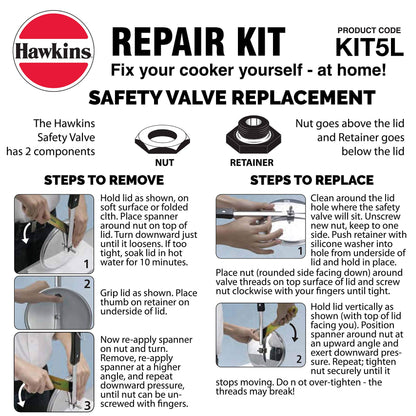 Hawkins

REPAIR KIT

PRODUCT CODE
KIT5L

Fix your cooker yourself - at home!

SAFETY VALVE REPLACEMENT

The Hawkins Safety Valve has 2 components

NUT

RETAINER

Nut goes above the lid and Retainer goes below the lid

STEPS TO REMOVE

1

Hold lid as shown, on soft surface or folded clth. Place spanner around nut on top of lid. Turn downward just until it loosens. If too tight, soak lid in hot water for 10 minutes.

2

Grip lid as shown. Place thumb on retainer on underside of lid.

3

Now re-apply spanner on nut and turn. Remove, re-apply spanner at a higher angle, and repeat downward pressure, until nut can be unscrewed with fingers.

STEPS TO REPLACE

1

Clean around the lid hole where the safety valve will sit. Unscrew new nut, keep to one side. Push retainer with silicone washer into hole from underside of lid and hold in place.

Place nut (rounded side facing down) around valve threads on top surface of lid and screw nut clockwise with your fingers until tight.

2

Hold lid vertically as shown (with top of lid facing you). Position spanner around nut at an upward angle and exert downward pressure. Repeat; tighten nut securely until it stops moving. Do n ot over-tighten - the threads may break!